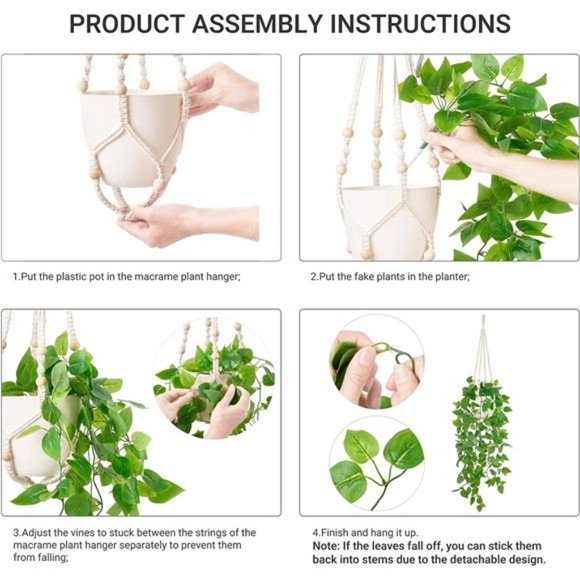 PRODUCT ASSEMBLY INSTRUCTIONS

1.Put the plastic pot in the macrame plant hanger;

2.Put the fake plants in the planter;

3.Adjust the vines to stuck between the strings of the macrame plant hanger separately to prevent them from falling;

4.Finish and hang it up.
Note: If the leaves fall off, you can stick them back into stems due to the detachable design.